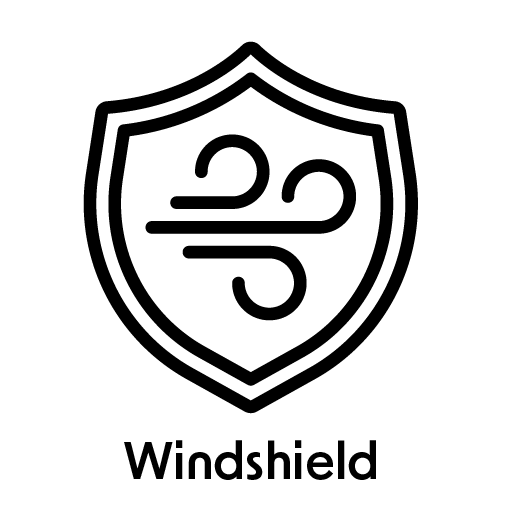 Windshield