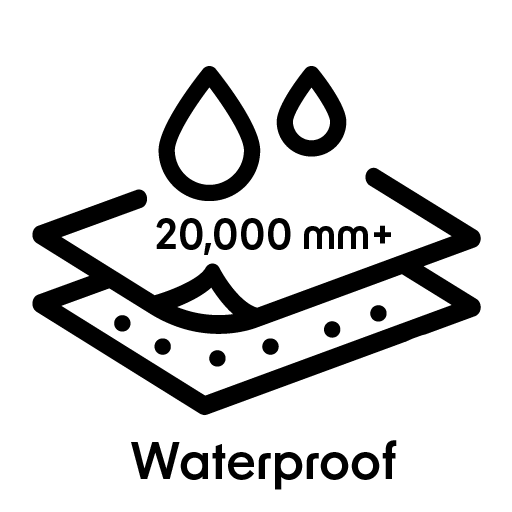 20,000 mm+

Waterproof