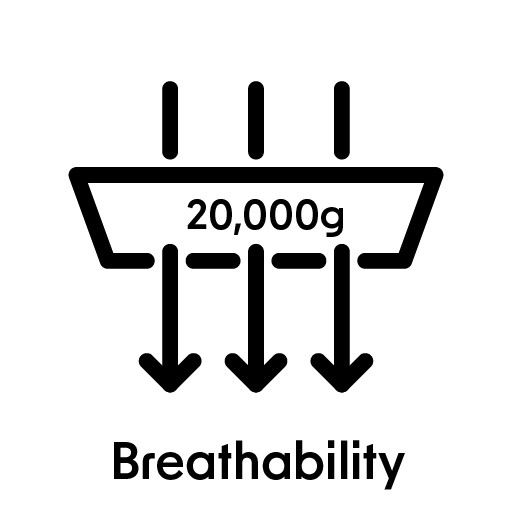 20,000g

Breathability